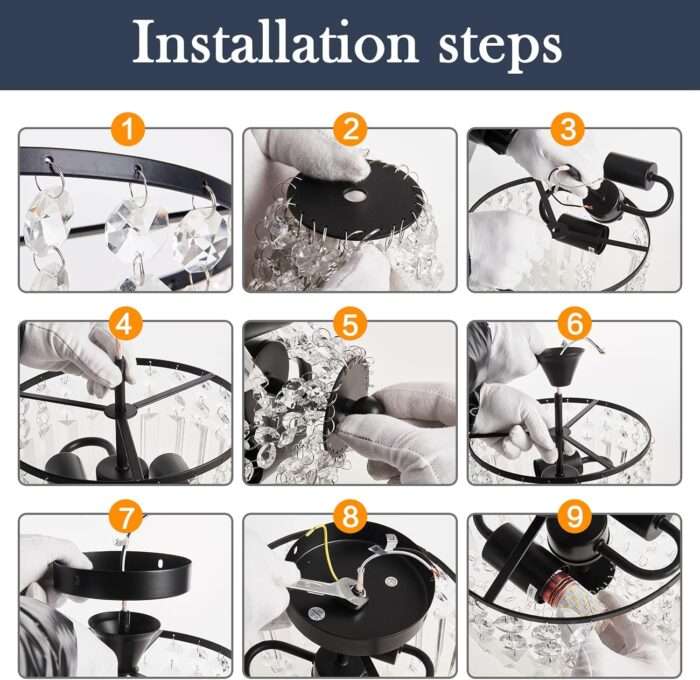 Installation steps

1

2

3

4

5

6

7

8

9