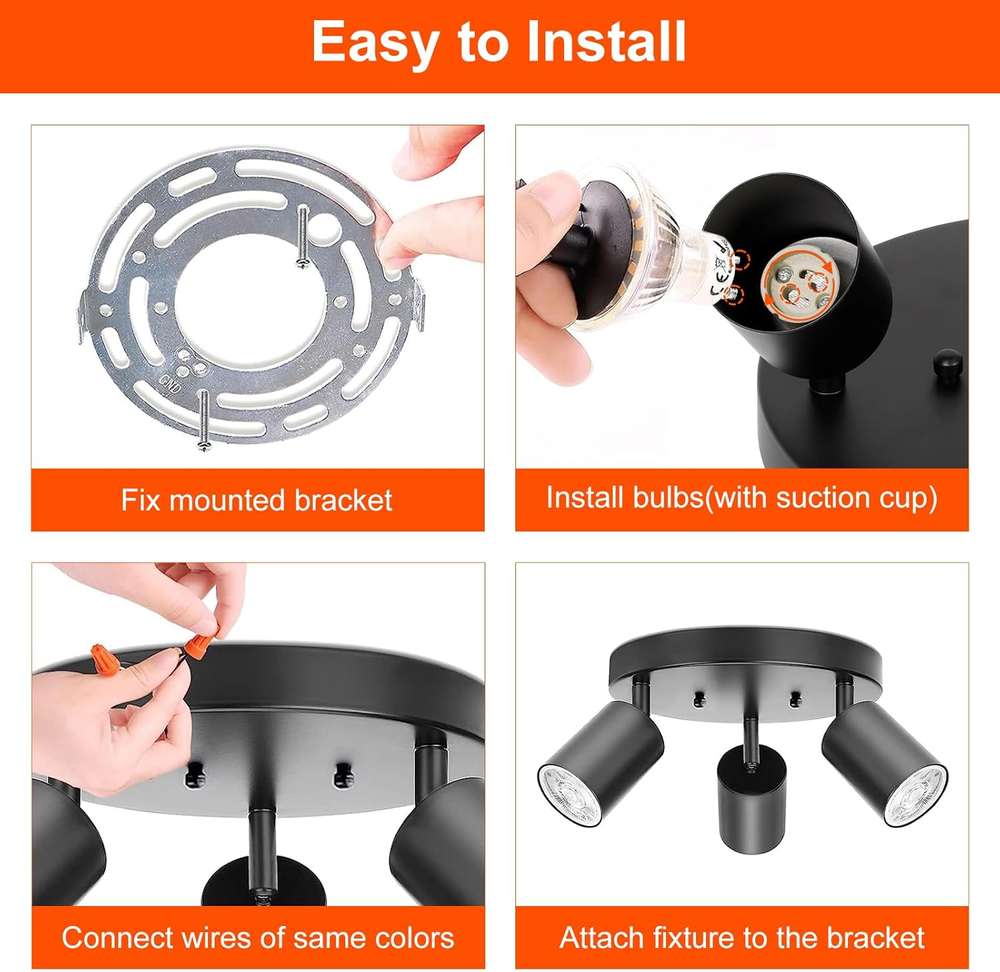 Easy to Install

GND

Fix mounted bracket

Install bulbs(with suction cup)

Connect wires of same colors

Attach fixture to the bracket