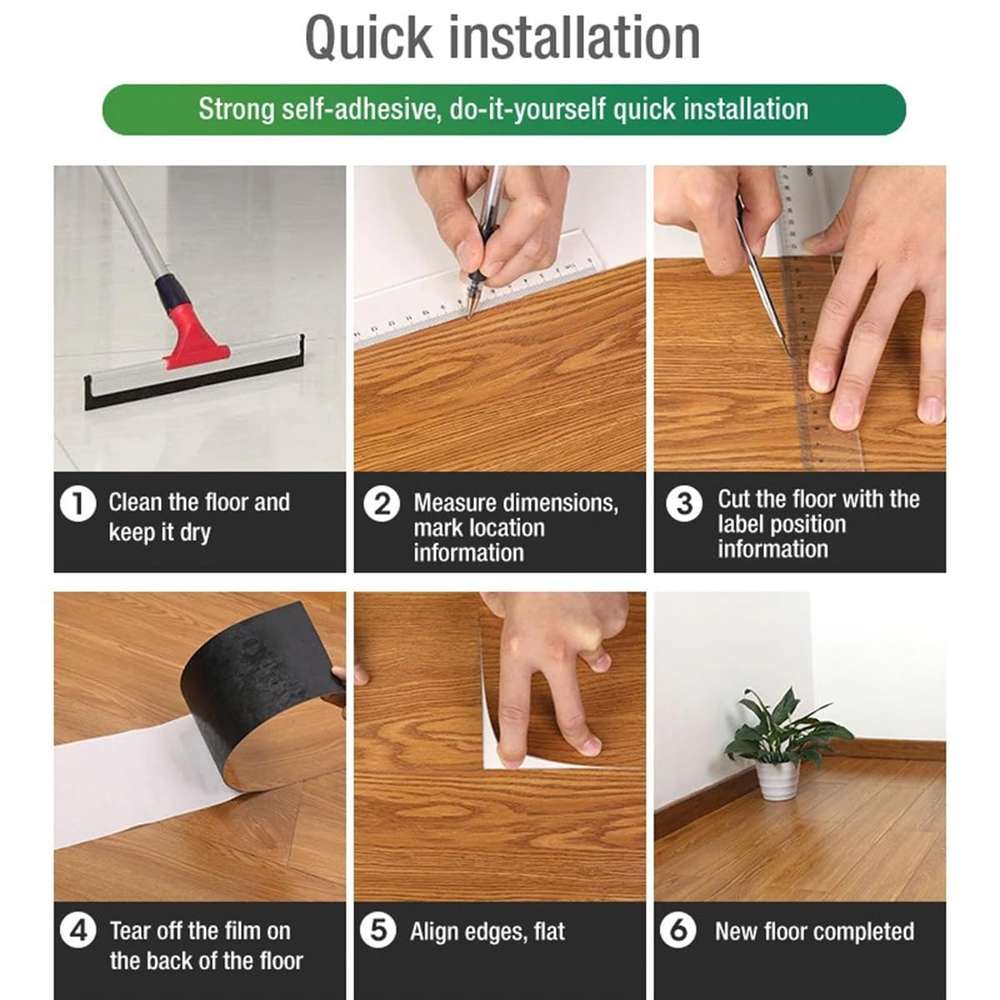 Quick installation

Strong self-adhesive, do-it-yourself quick installation

1 Clean the floor and keep it dry

2 Measure dimensions, mark location information

3 Cut the floor with the label position information

4 Tear off the film on the back of the floor

5 Align edges, flat

6 New floor completed