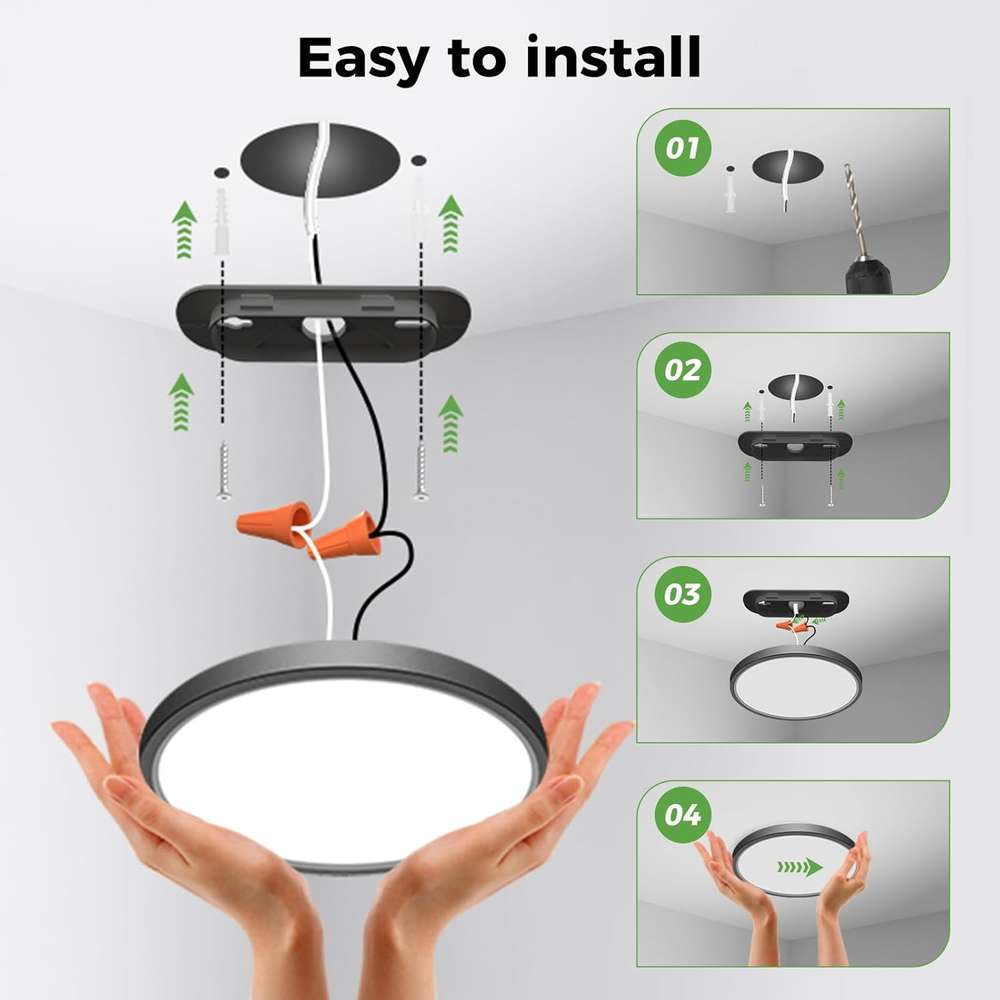 Easy to install

01

02

03

04