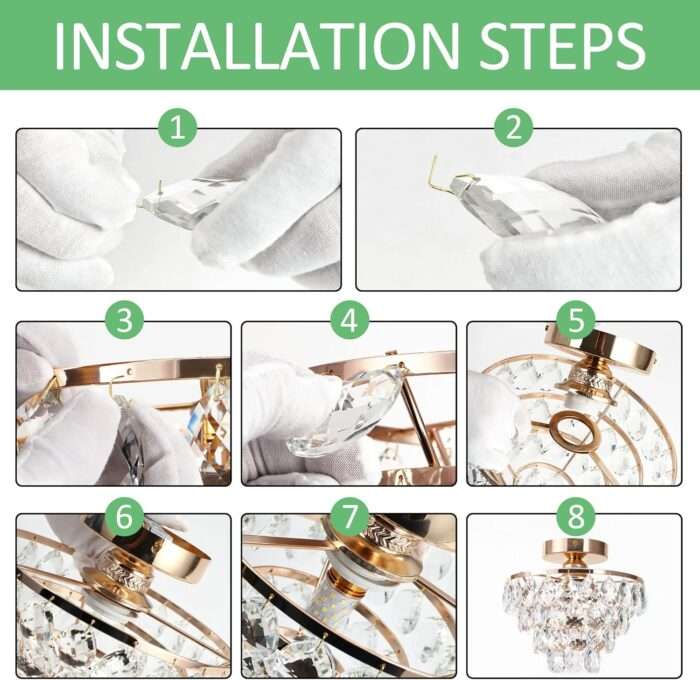 INSTALLATION STEPS

1

2

3

4

5

6

7

8