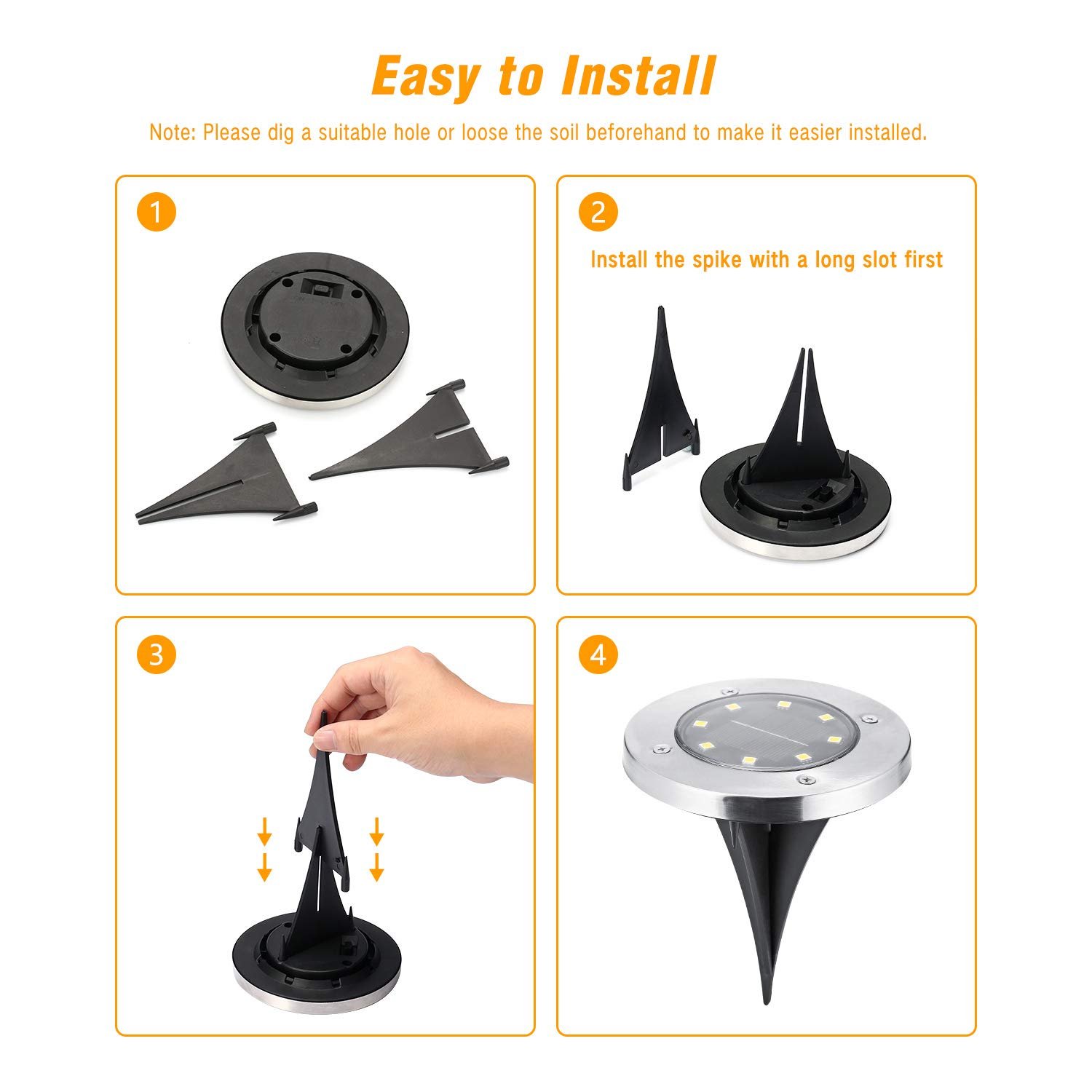 Easy to Install

Note: Please dig a suitable hole or loose the soil beforehand to make it easier installed.

1

2

Install the spike with a long slot first

3

4